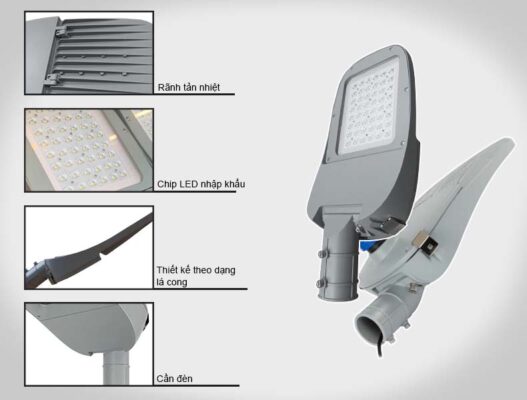 Rãnh tản nhiệt

Chip LED nhập khẩu

Thiết kế theo dạng lá cong

Cần đèn