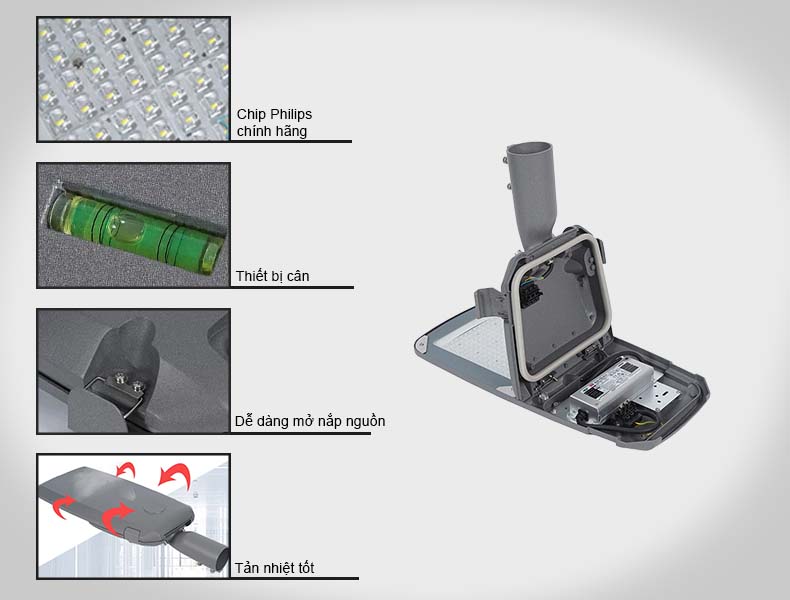 Chip Philips chính hãng

Thiết bị cân

Dễ dàng mở nắp nguồn

Tản nhiệt tốt