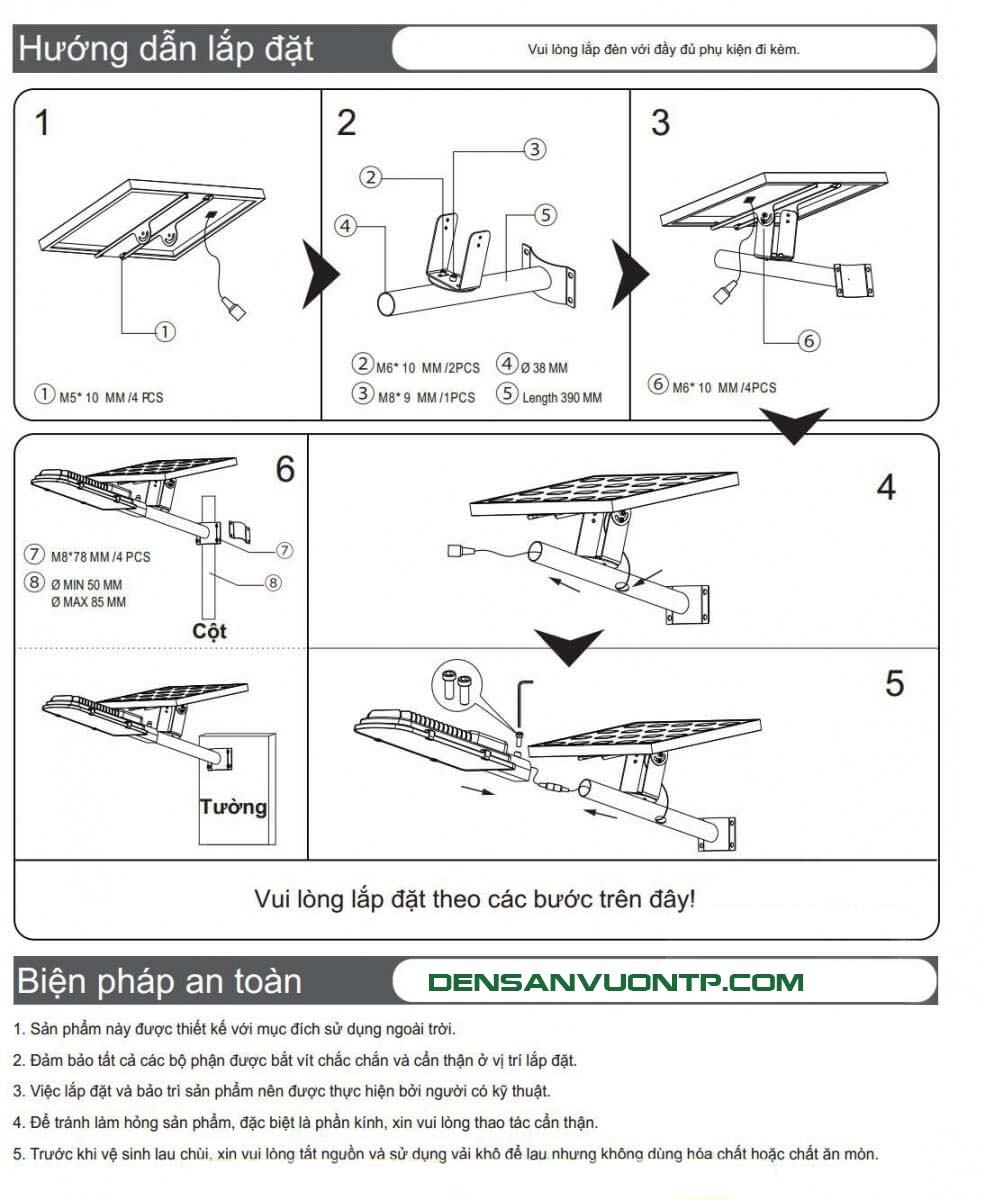 Hướng dẫn lắp đặt

Vui lòng lắp đèn với đầy đủ phụ kiện đi kèm.

1

①

① M5* 10 MM /4 PCS

2

②
③
④
⑤

② M6* 10 MM /2PCS
③ M8* 9 MM /1PCS
④ Ø 38 MM
⑤ Length 390 MM

3

⑥

⑥ M6* 10 MM /4PCS

6

⑦ M8*78 MM /4 PCS
⑧ Ø MIN 50 MM
Ø MAX 85 MM

⑦
⑧

Cột

Tường

4

5

Vui lòng lắp đặt theo các bước trên đây!

Biện pháp an toàn

DENSANVUONTP.COM

1. Sản phẩm này được thiết kế với mục đích sử dụng ngoài trời.

2. Đảm bảo tất cả các bộ phận được bắt vít chắc chắn và cẩn thận ở vị trí lắp đặt.

3. Việc lắp đặt và bảo trì sản phẩm nên được thực hiện bởi người có kỹ thuật.

4. Để tránh làm hỏng sản phẩm, đặc biệt là phần kính, xin vui lòng thao tác cẩn thận.

5. Trước khi vệ sinh lau chùi, xin vui lòng tắt nguồn và sử dụng vải khô để lau nhưng không dùng hóa chất hoặc chất ăn mòn.